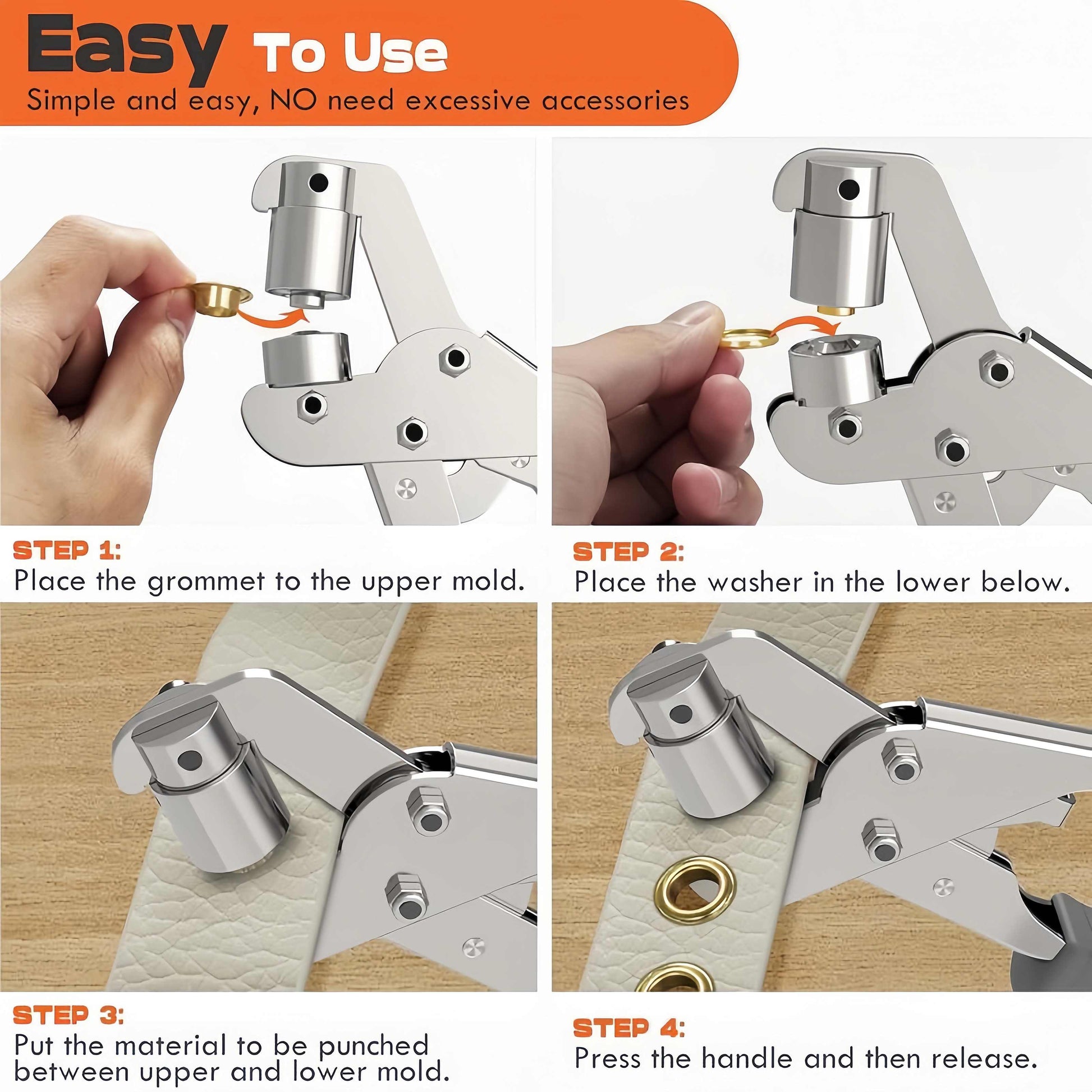 Easy To Use
Simple and easy, NO need excessive accessories

STEP 1:
Place the grommet to the upper mold.

STEP 2:
Place the washer in the lower below.

STEP 3:
Put the material to be punched between upper and lower mold.

STEP 4:
Press the handle and then release.