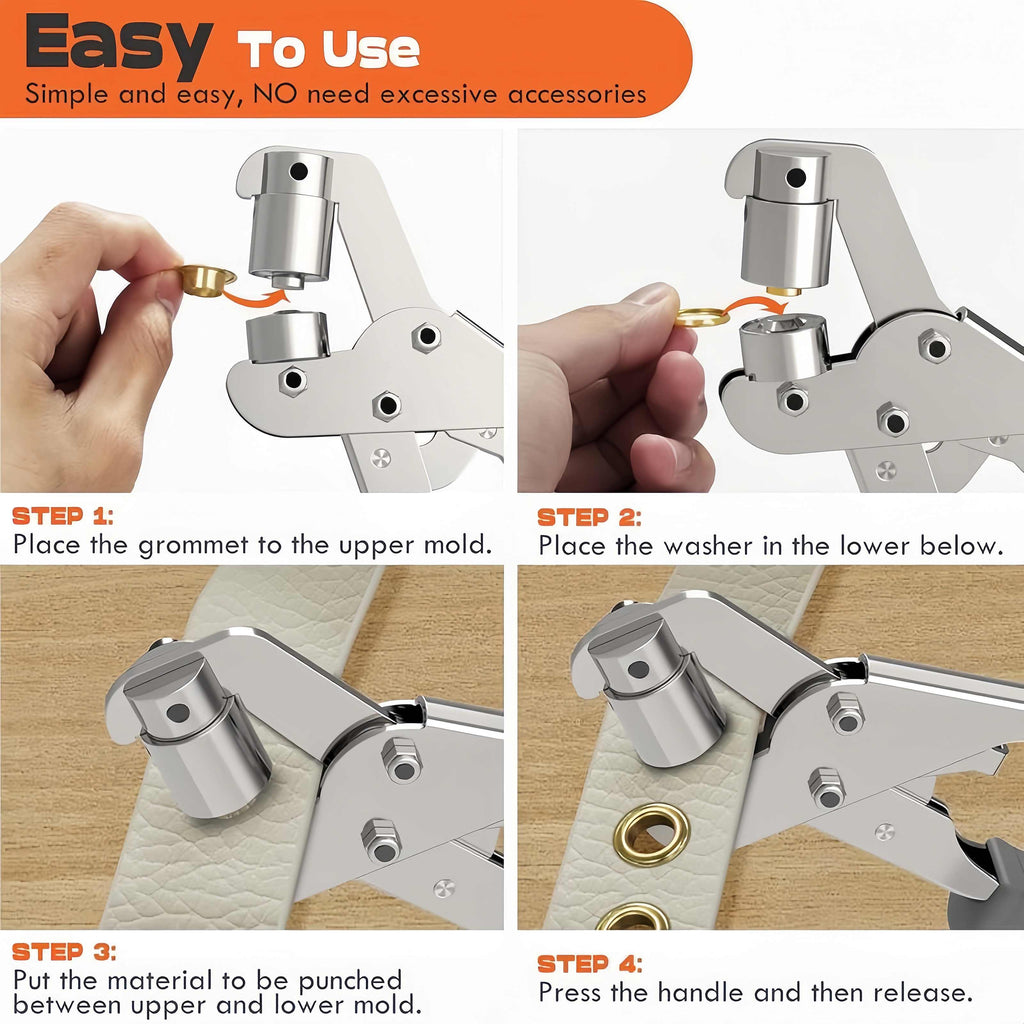 Easy To Use
Simple and easy, NO need excessive accessories

STEP 1:
Place the grommet to the upper mold.

STEP 2:
Place the washer in the lower below.

STEP 3:
Put the material to be punched between upper and lower mold.

STEP 4:
Press the handle and then release.