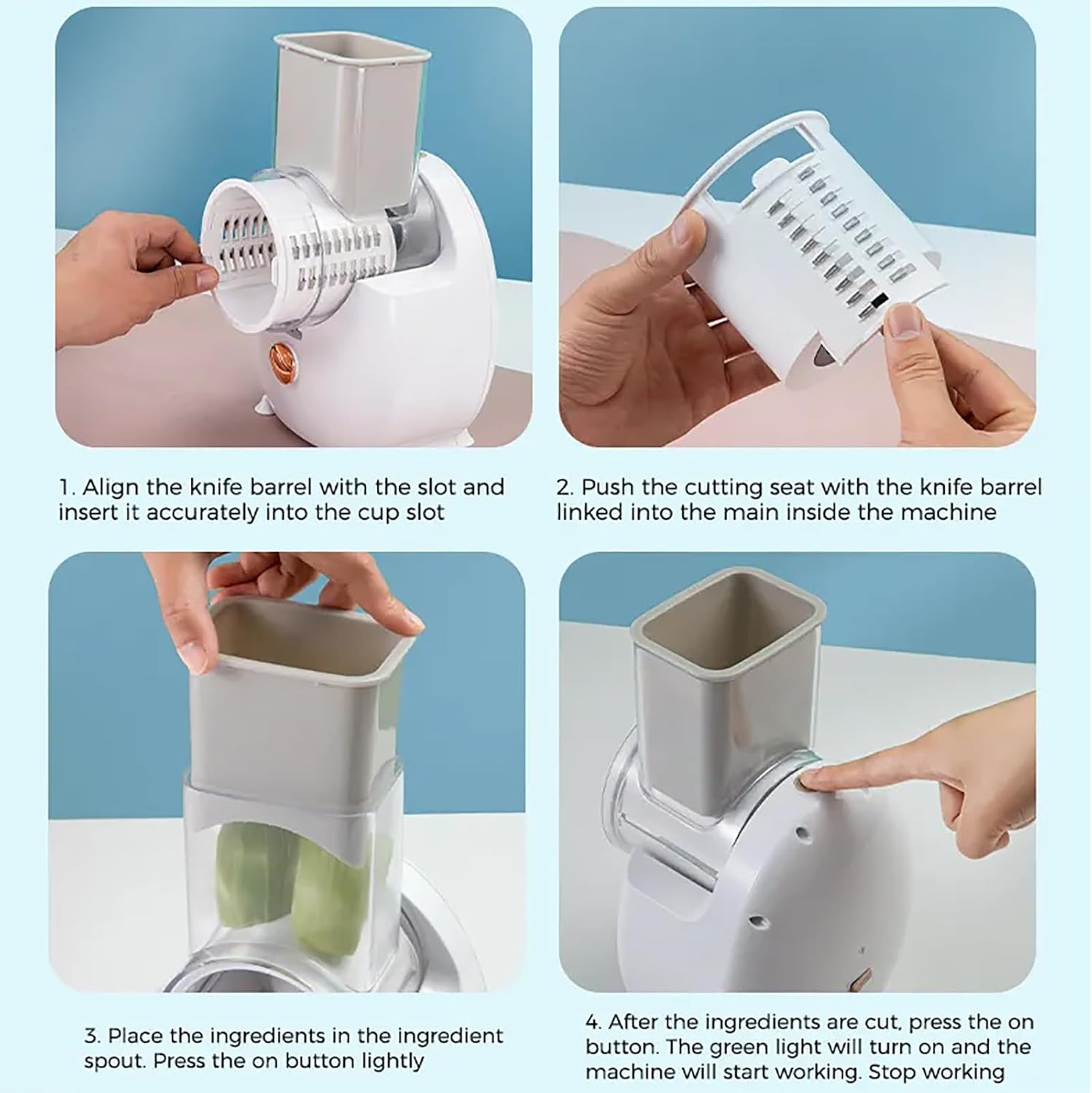 1. Align the knife barrel with the slot and insert it accurately into the cup slot

2. Push the cutting seat with the knife barrel linked into the main inside the machine

3. Place the ingredients in the ingredient spout. Press the on button lightly

4. After the ingredients are cut, press the on button. The green light will turn on and the machine will start working. Stop working