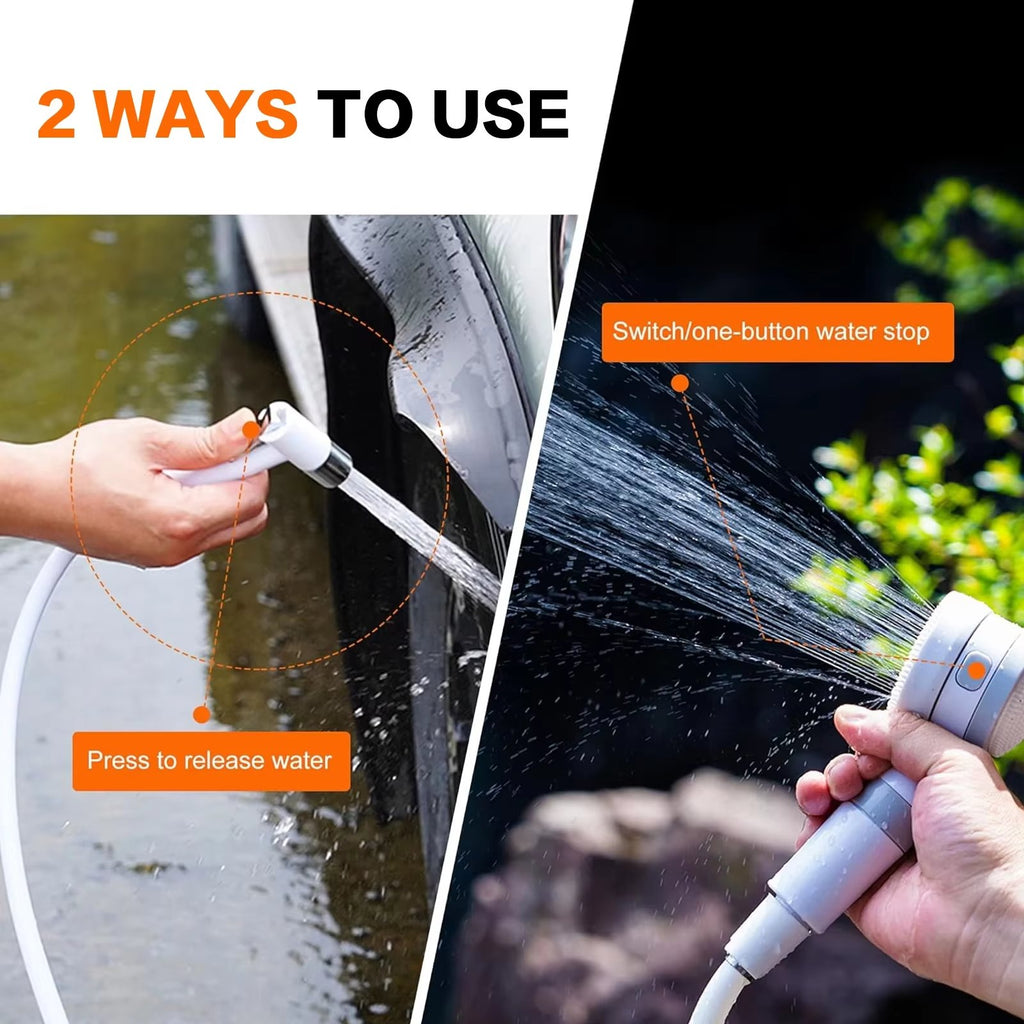 2 WAYS TO USE

Switch/one-button water stop

Press to release water